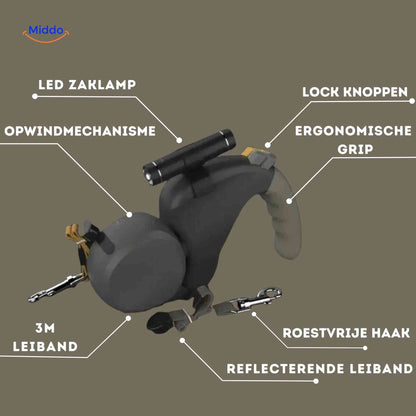 Middo

LED ZAKLAMP

LOCK KNOPPEN

OPWINDMECHANISME

ERGONOMISCHE GRIP

3M LEIBAND

ROESTVRIJE HAAK

REFLECTERENDE LEIBAND